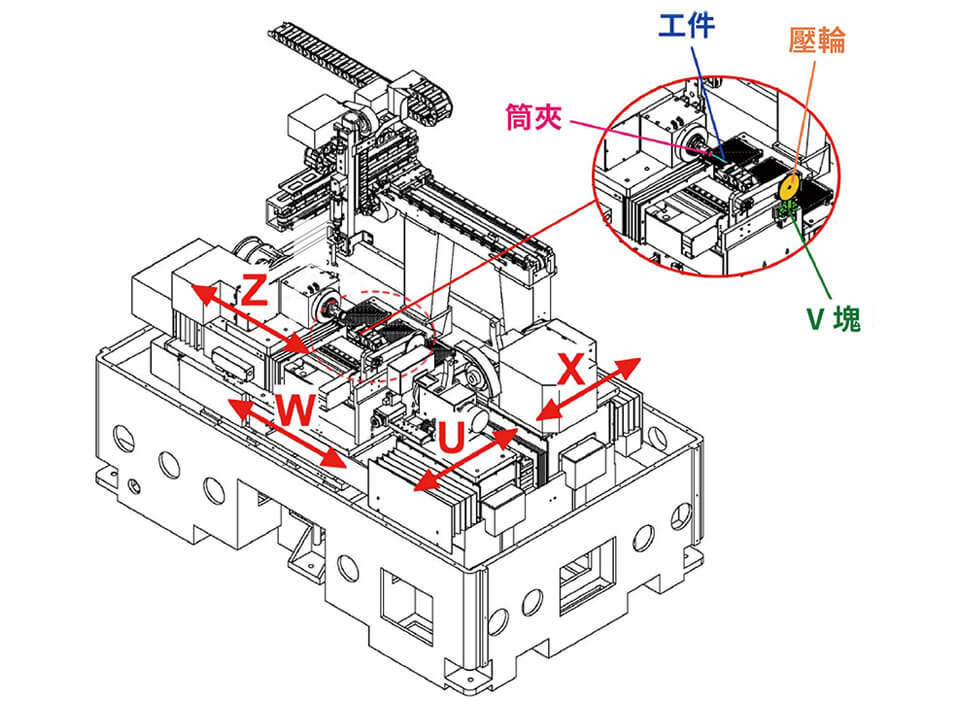 工件
壓輪
筒夾
V 塊
Z
X
W
U